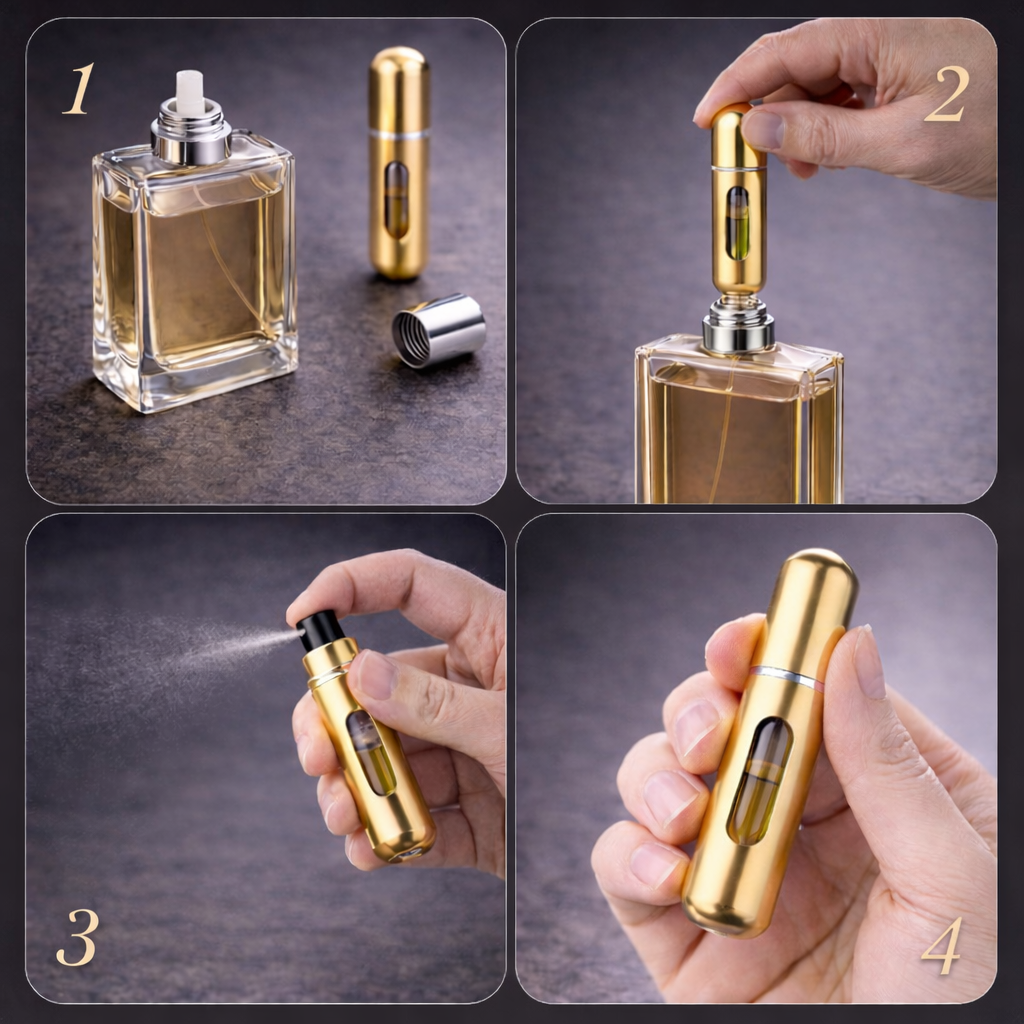 1

2

3

4